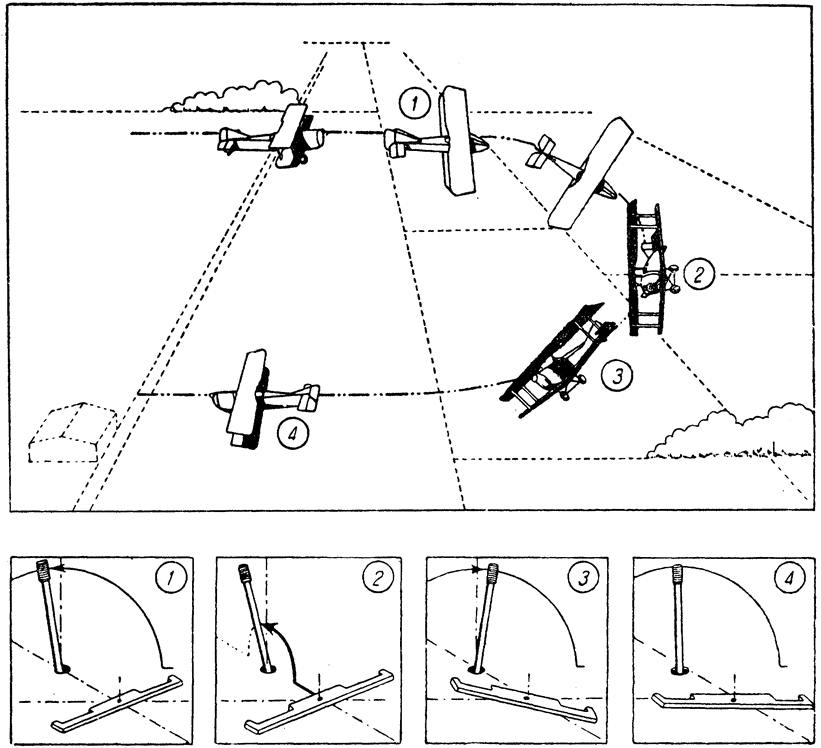 1
2
3
4

1
2
3
4