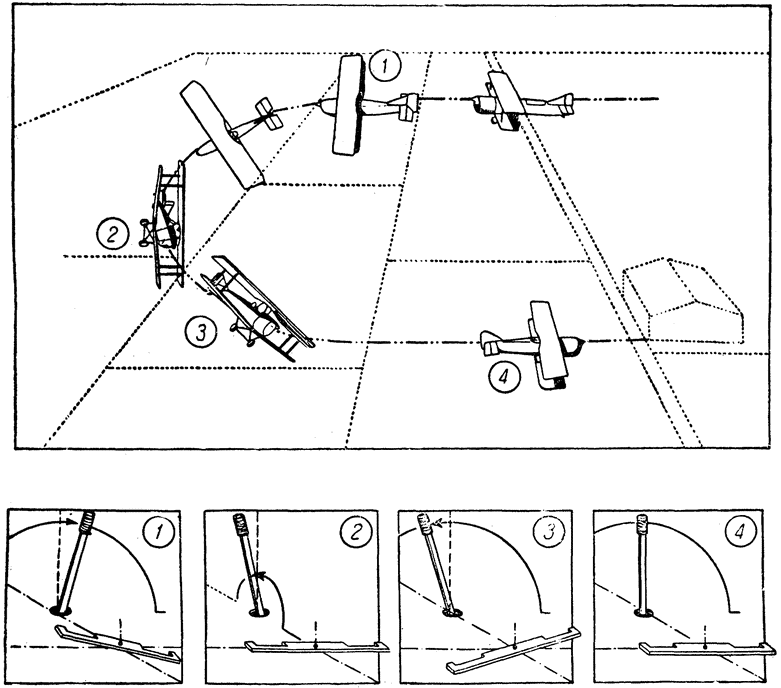 1
2
3
4

1
2
3
4